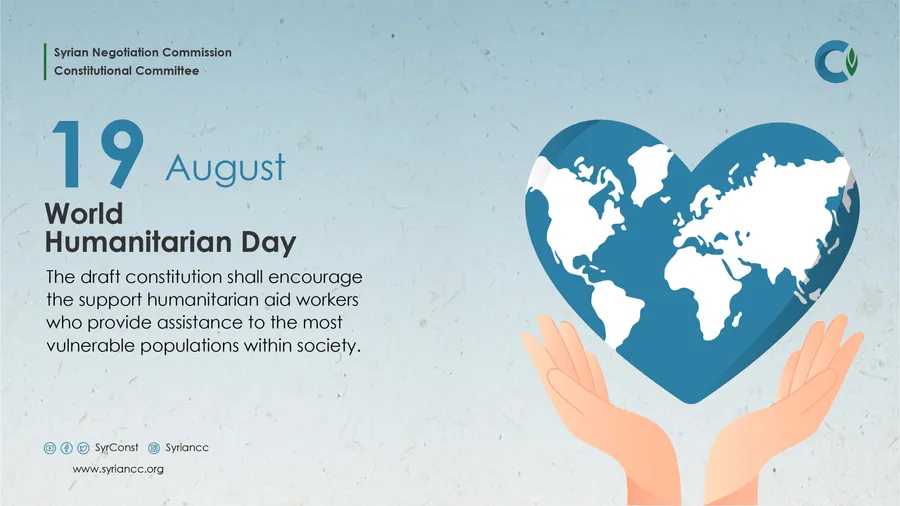 Syrian Negotiation Commission
Constitutional Committee

19 August

World
Humanitarian Day

The draft constitution shall encourage the support humanitarian aid workers who provide assistance to the most vulnerable populations within society.

SyrConst Syriancc
www.syriancc.org